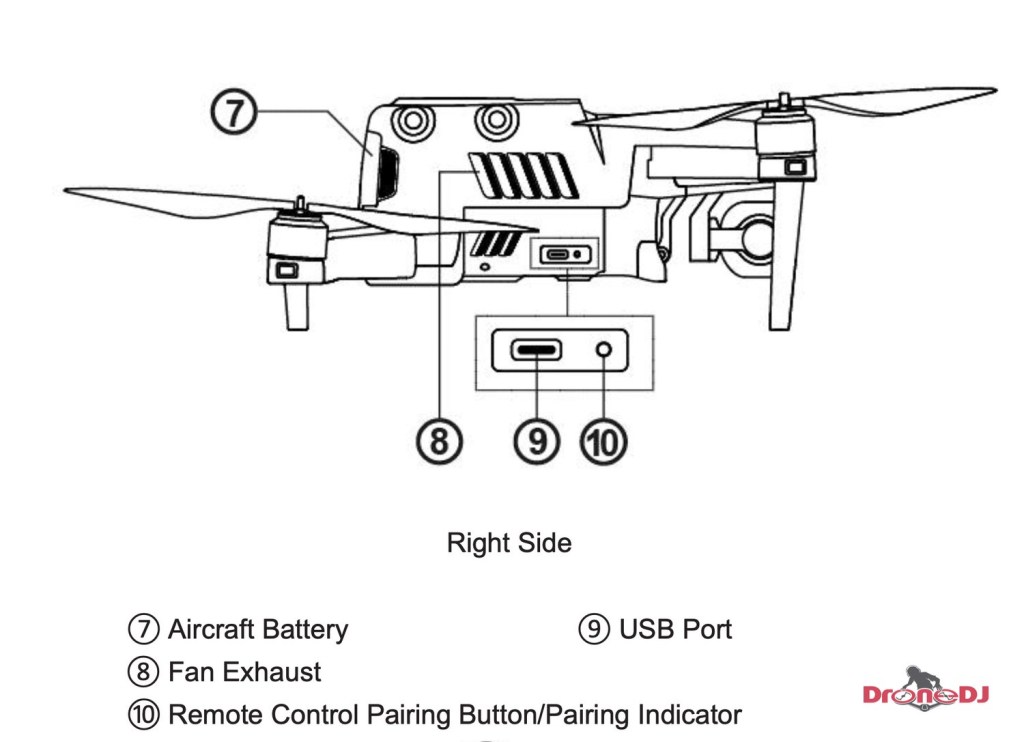 ⑦

⑧ ⑨ ⑩

Right Side

⑦ Aircraft Battery

⑧ Fan Exhaust

⑩ Remote Control Pairing Button/Pairing Indicator

⑨ USB Port

DroneDJ