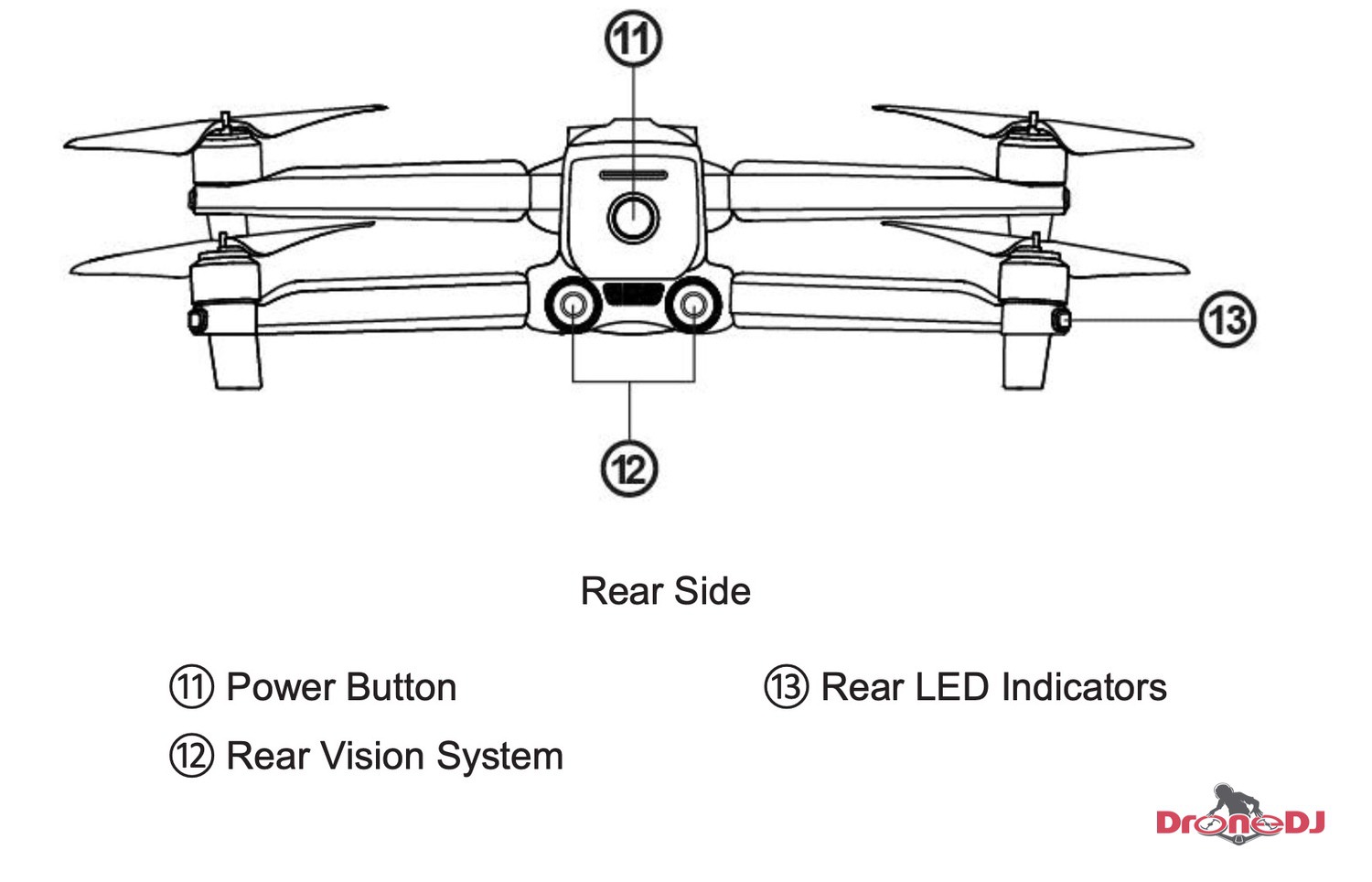 ⑪

⑬

⑫

Rear Side

⑪ Power Button

⑫ Rear Vision System

⑬ Rear LED Indicators

DroneDJ