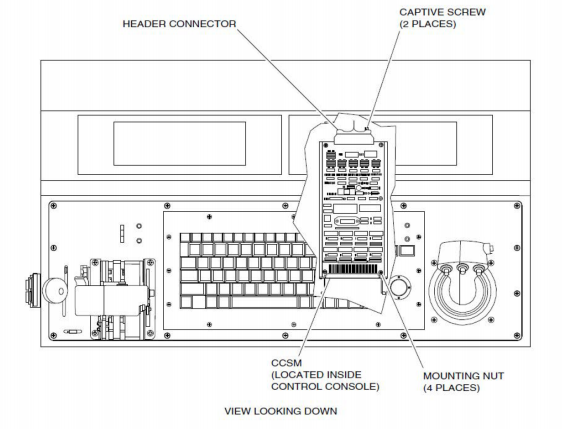 HEADER CONNECTOR

CAPTIVE SCREW
(2 PLACES)

CCSM
(LOCATED INSIDE
CONTROL CONSOLE)

MOUNTING NUT
(4 PLACES)

VIEW LOOKING DOWN