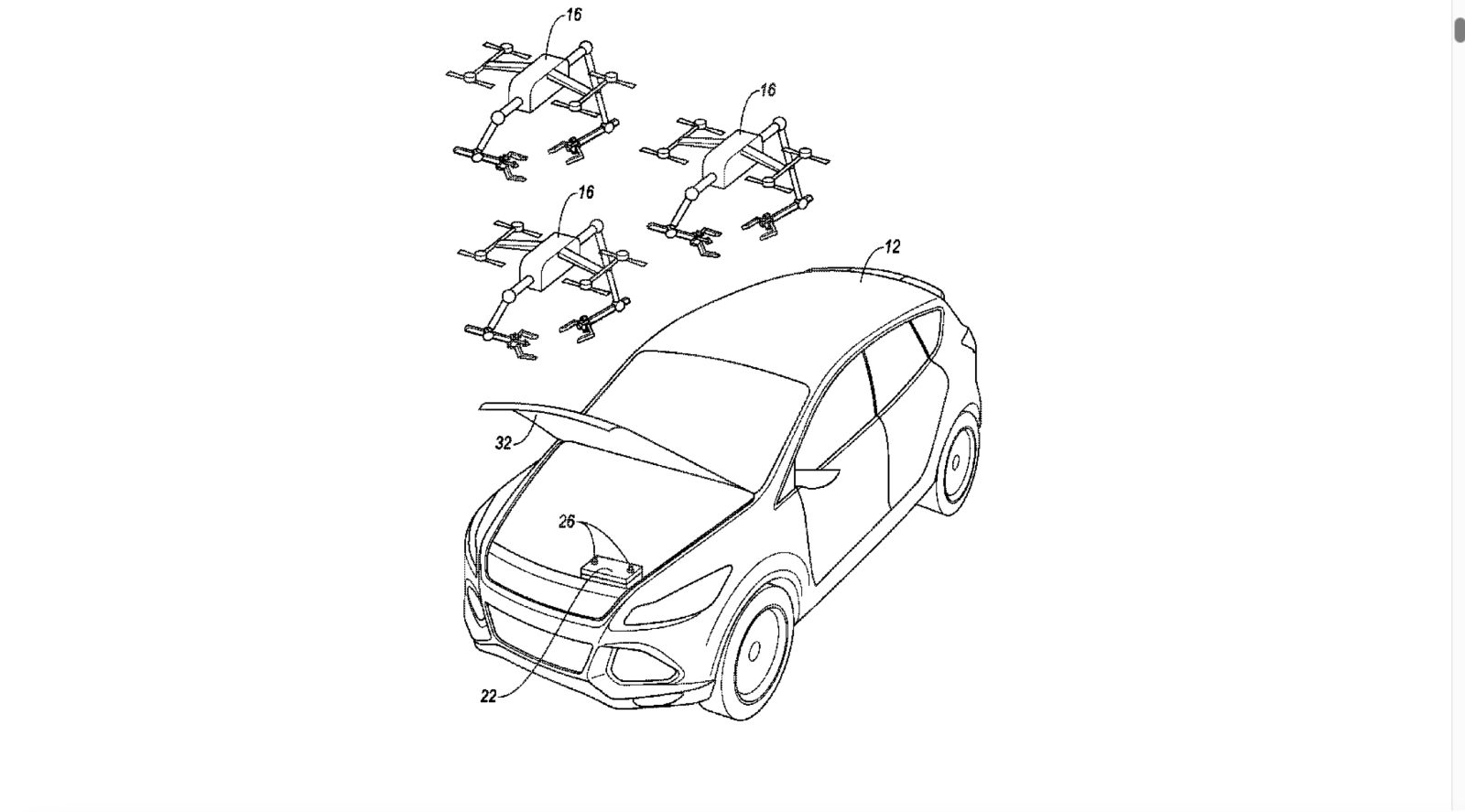 16
16
16
12
32
26
22